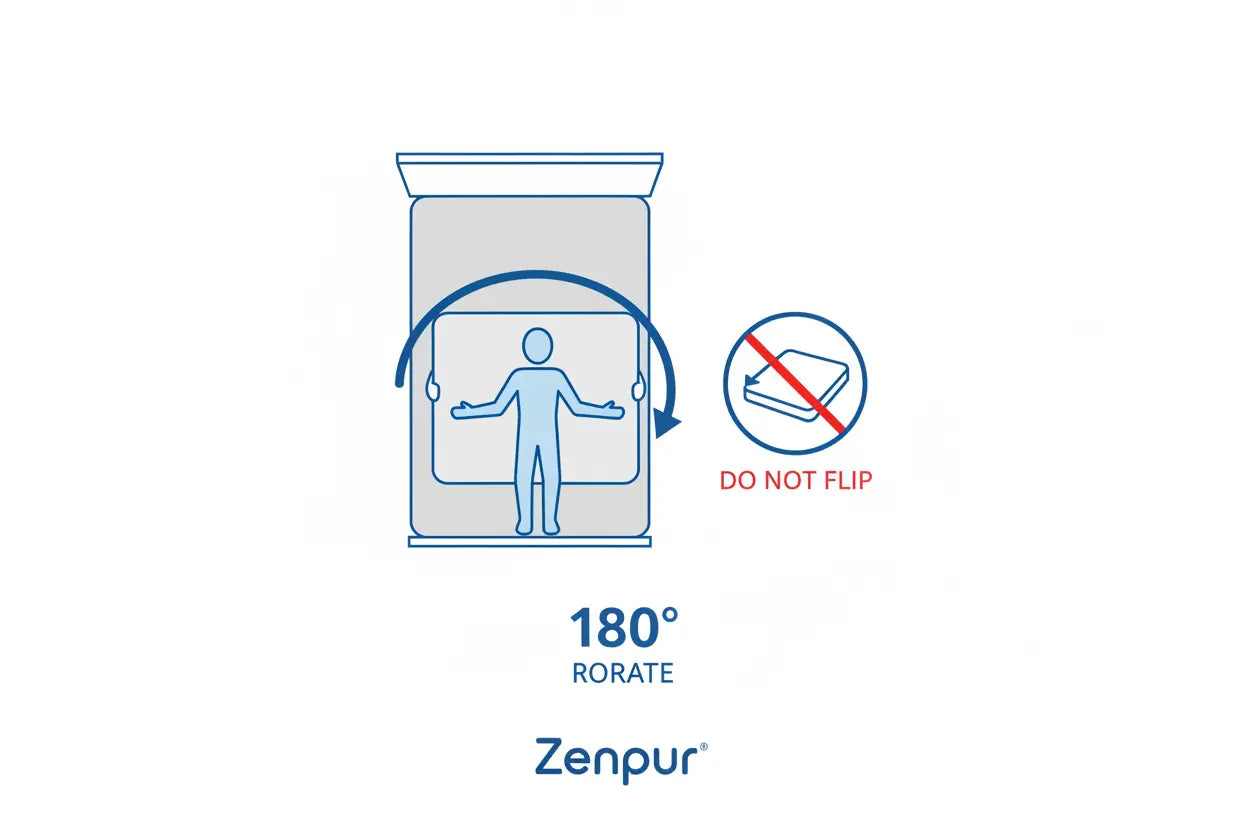 DO NOT FLIP

180°
RORATE

Zenpur®