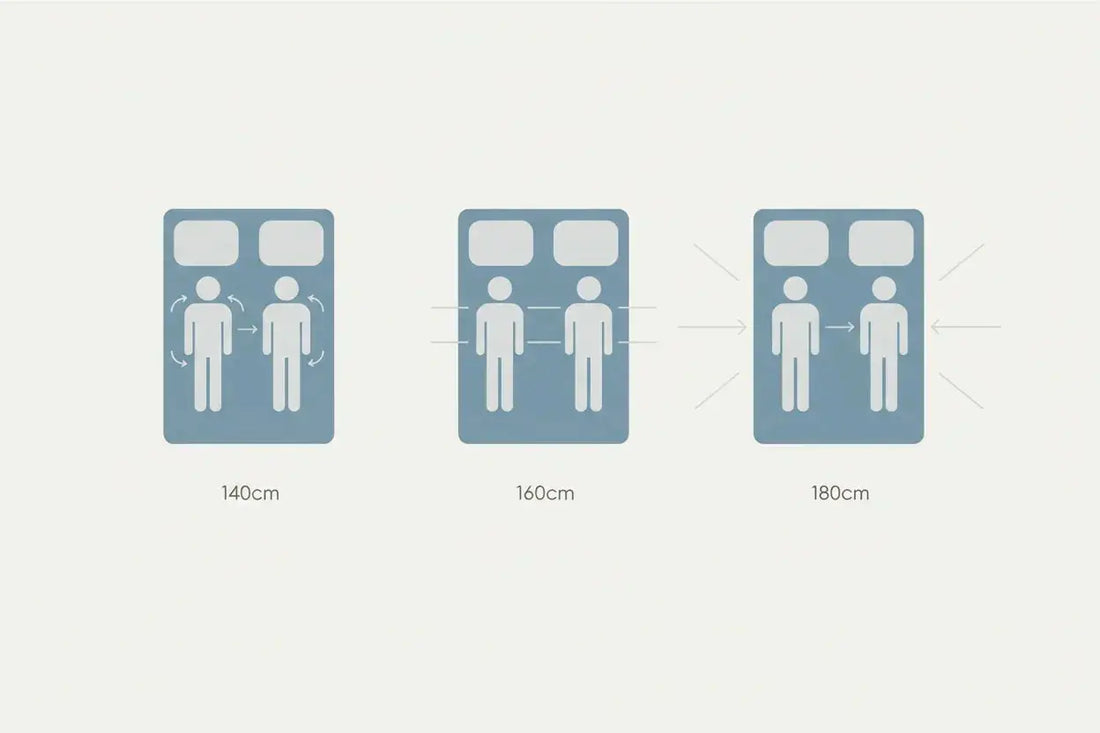 140cm

160cm

180cm